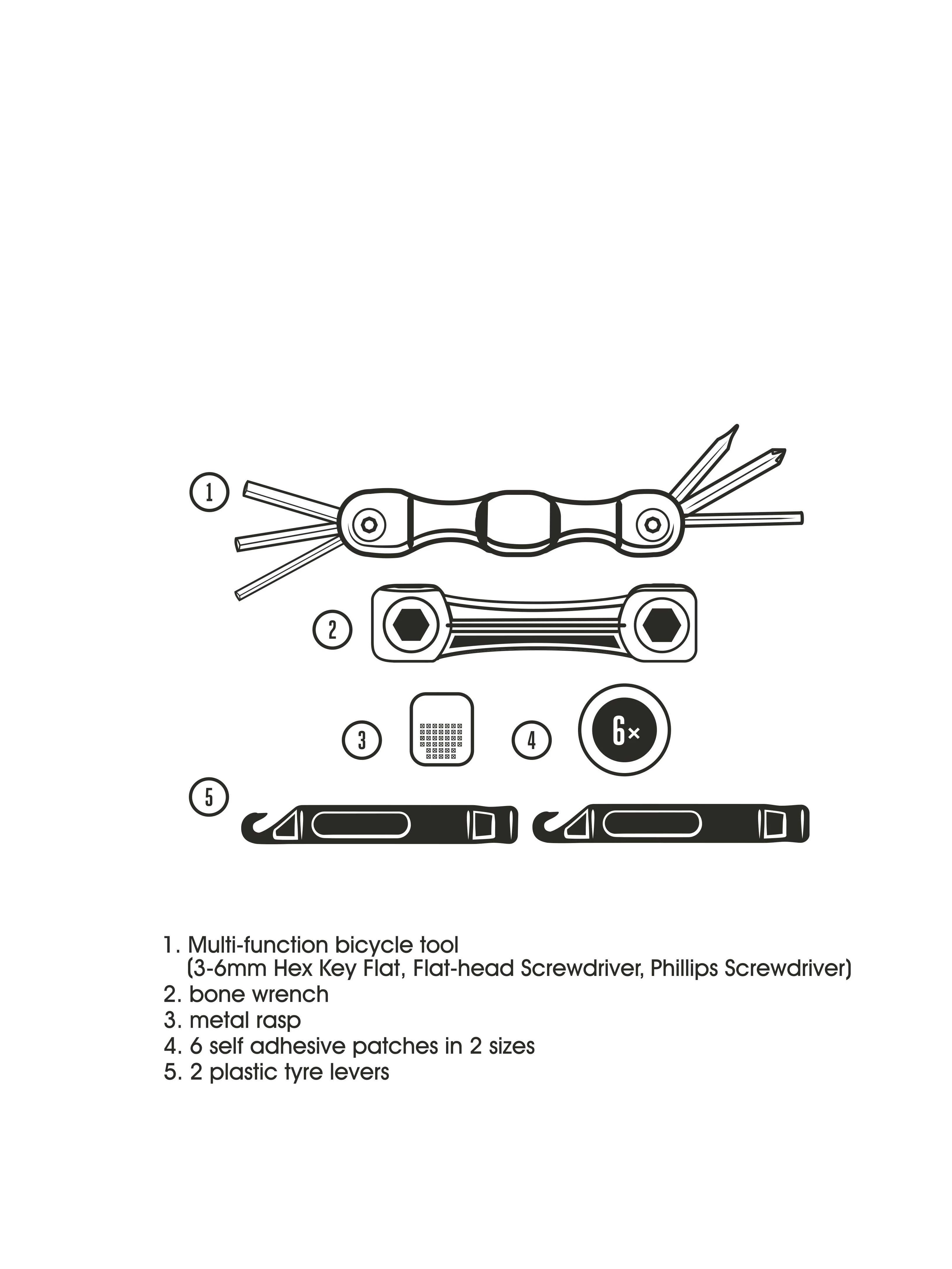 1

2

3

4

6×

5

1. Multi-function bicycle tool
(3-6mm Hex Key Flat, Flat-head Screwdriver, Phillips Screwdriver)
2. bone wrench
3. metal rasp
4. 6 self adhesive patches in 2 sizes
5. 2 plastic tyre levers